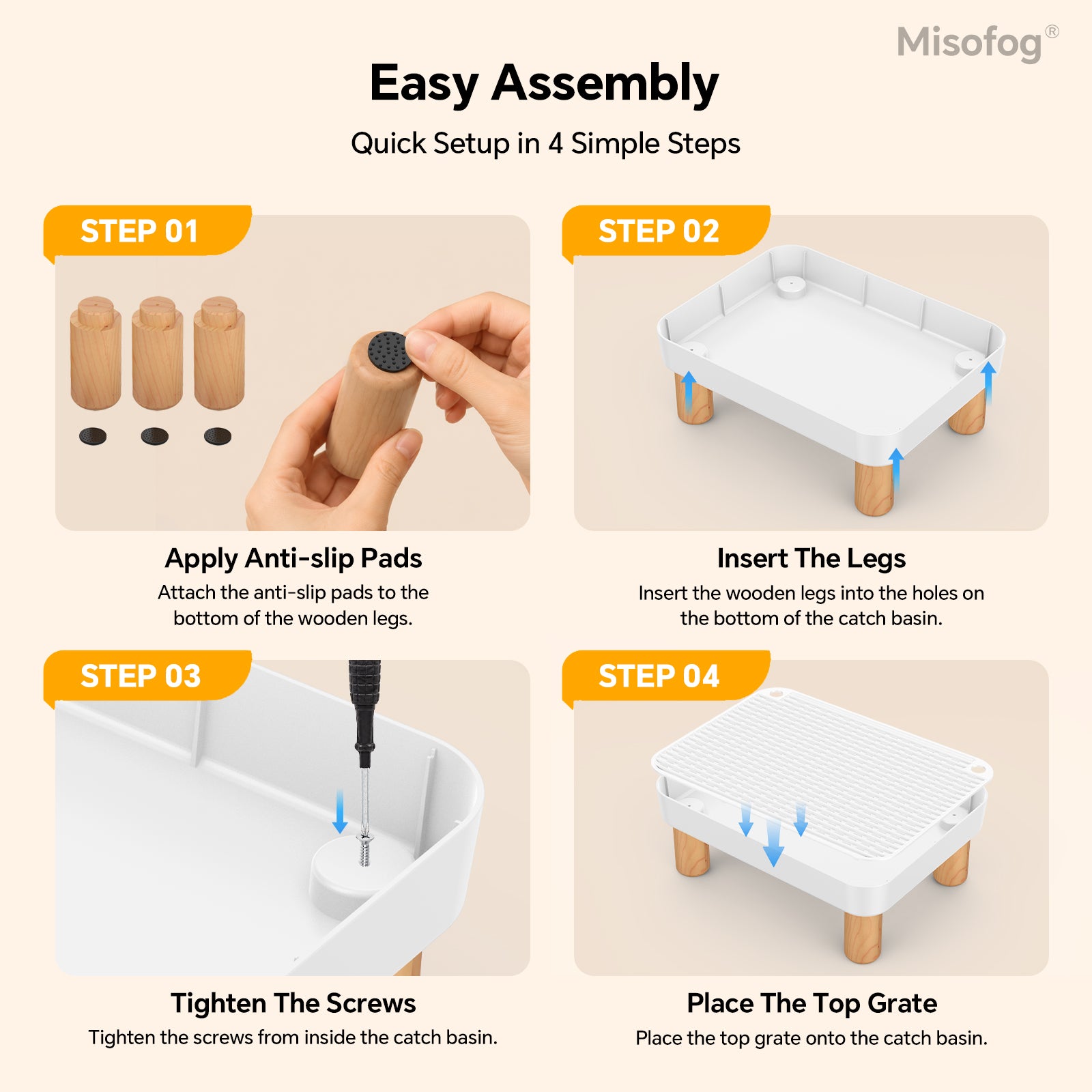 Misofog®

Easy Assembly

Quick Setup in 4 Simple Steps

STEP 01

Apply Anti-slip Pads

Attach the anti-slip pads to the bottom of the wooden legs.

STEP 02

Insert The Legs

Insert the wooden legs into the holes on the bottom of the catch basin.

STEP 03

Tighten The Screws

Tighten the screws from inside the catch basin.

STEP 04

Place The Top Grate

Place the top grate onto the catch basin.